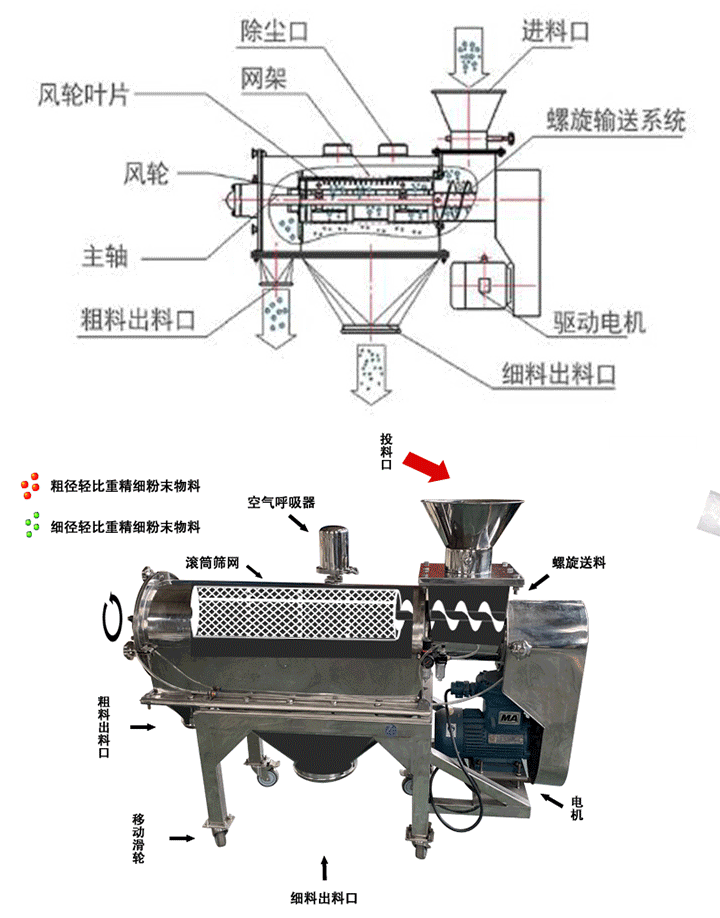 除尘口
进料口
网架
风轮叶片
螺旋输送系统
风轮
主轴
粗料出料口
驱动电机
细料出料口

投料口
粗径轻比重精细粉末物料
细径轻比重精细粉末物料
空气呼吸器
滚筒筛网
螺旋送料
MA
粗料出料口
电机
移动滑轮
细料出料口